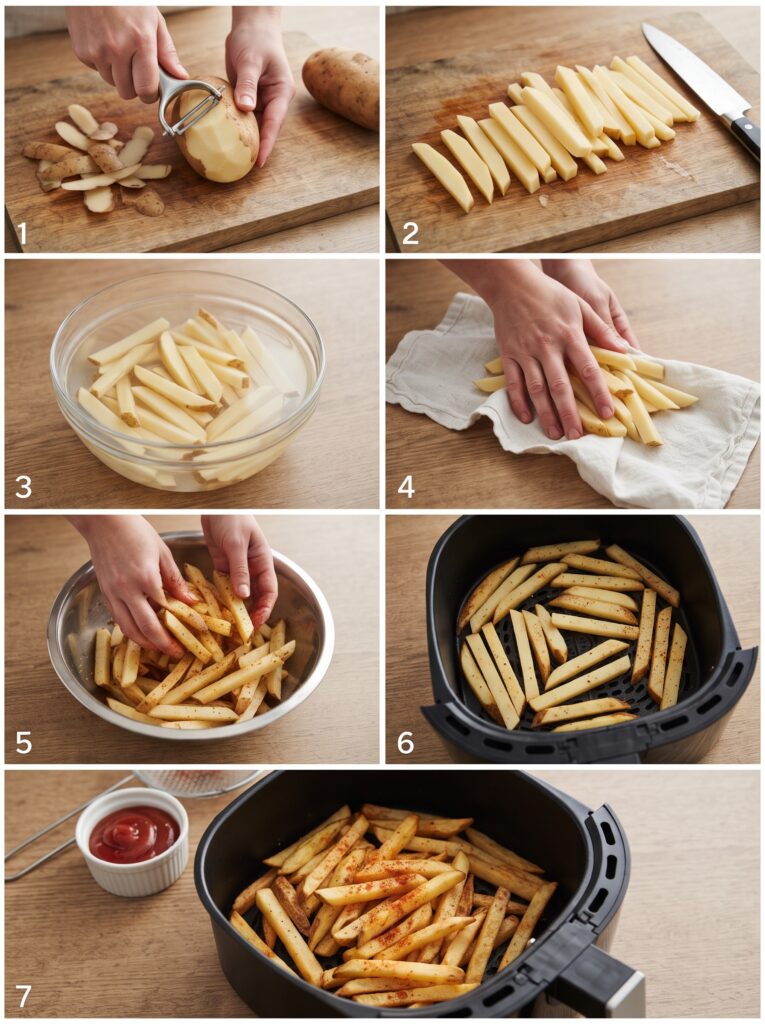 1

2

3

4

5

6

7