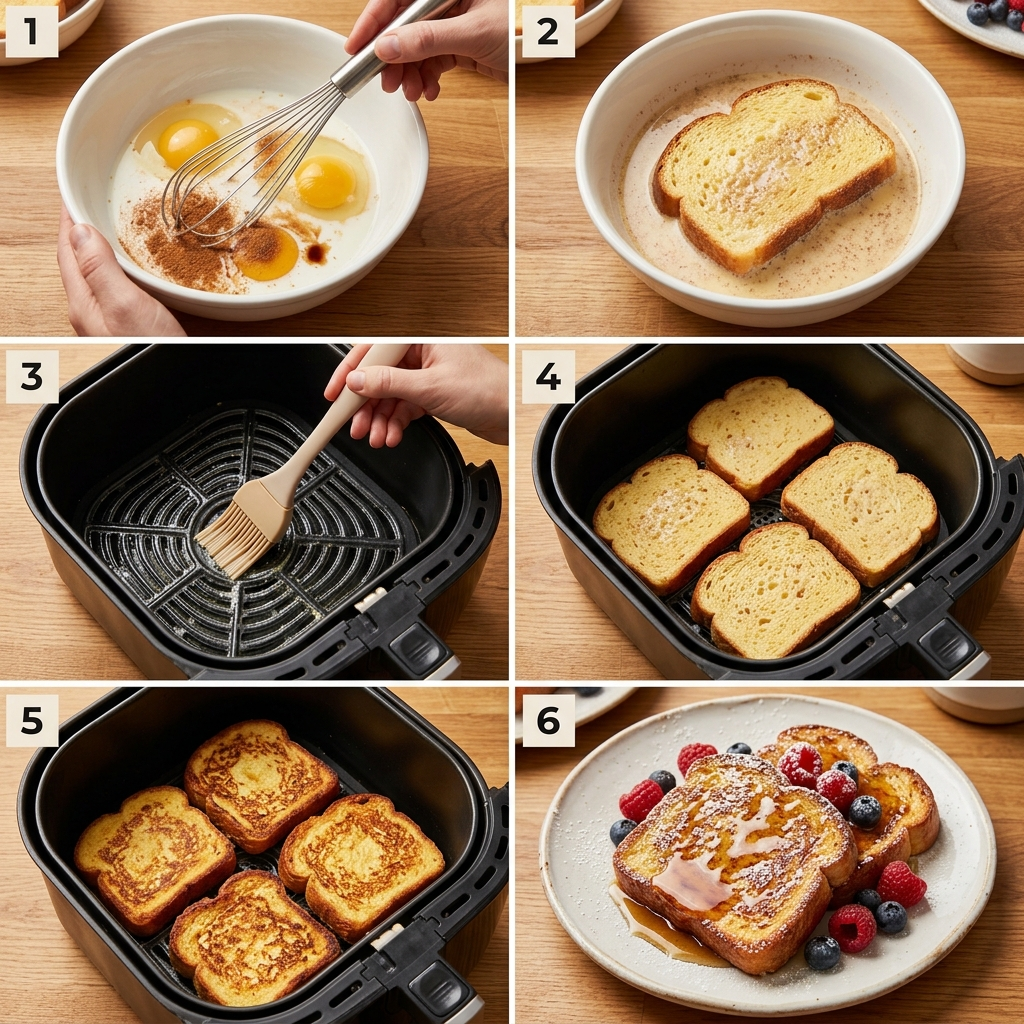 1

2

3

4

5

6