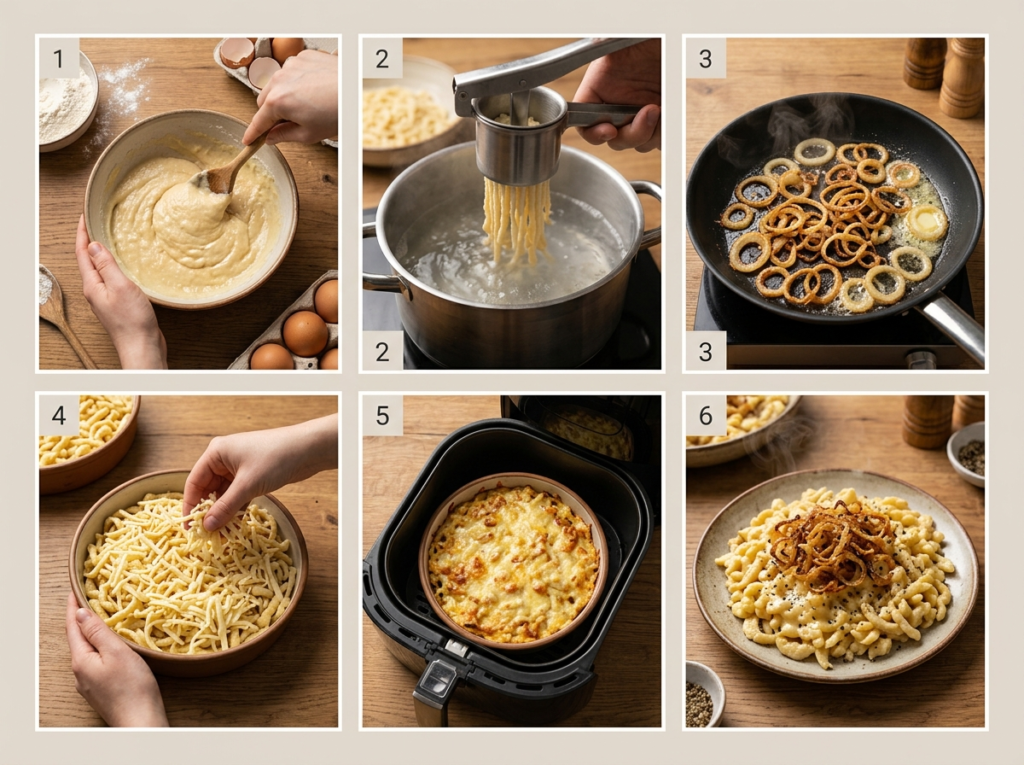 1

2

2

3

3

4

5

6