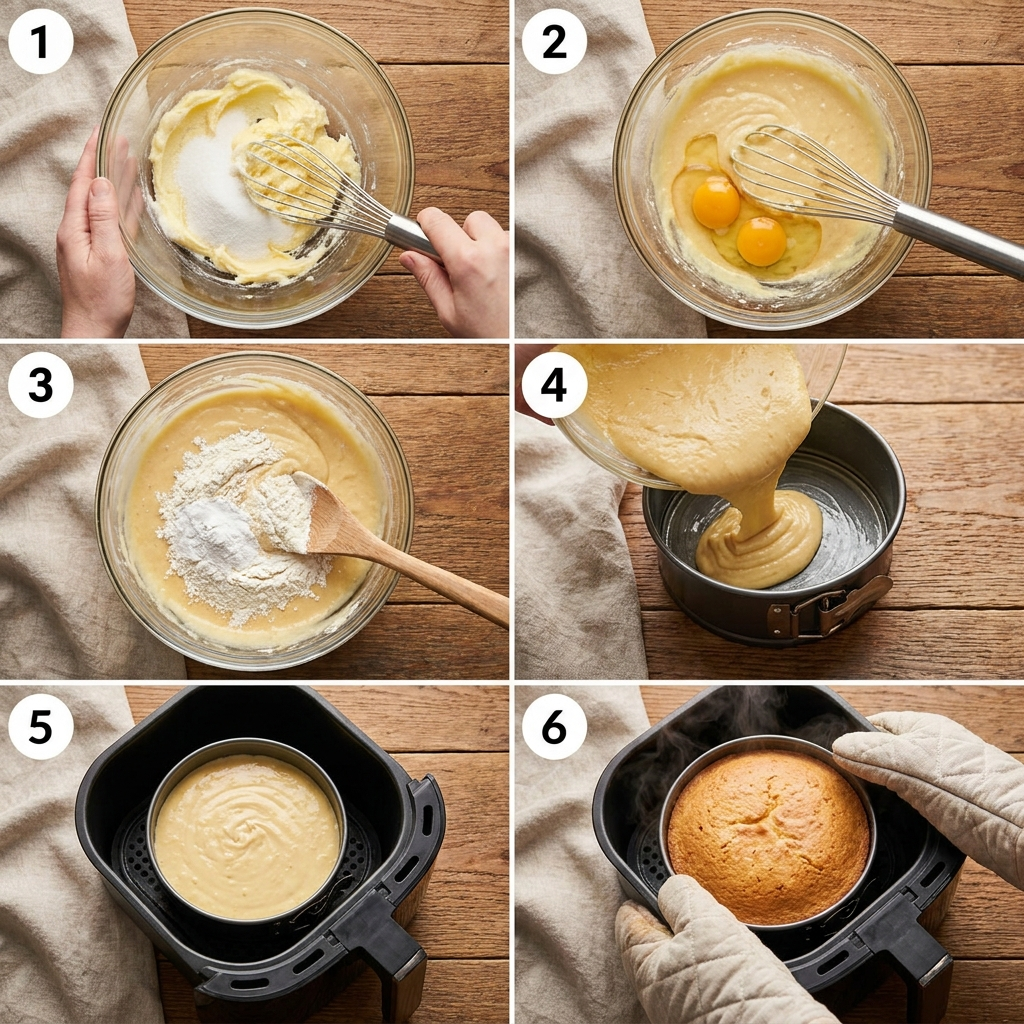 1

2

3

4

5

6