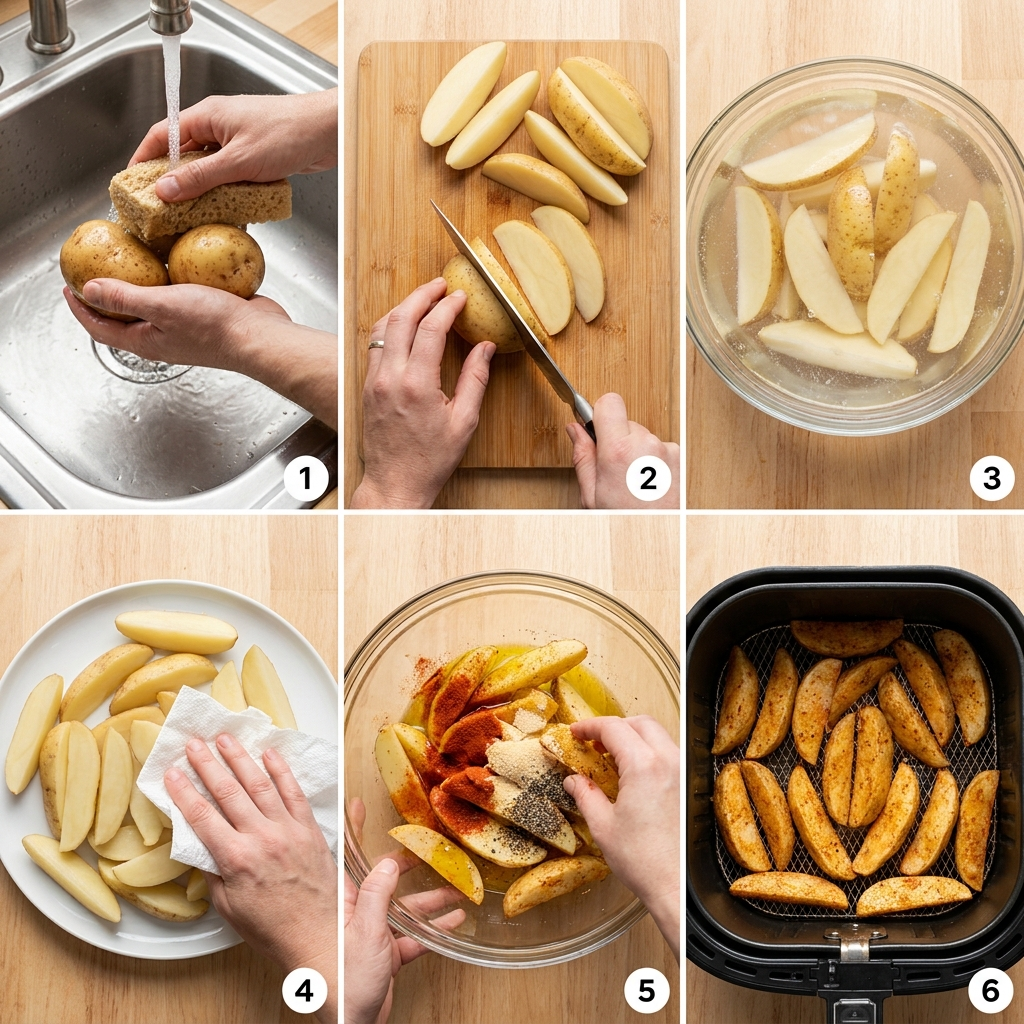 1

2

3

4

5

6